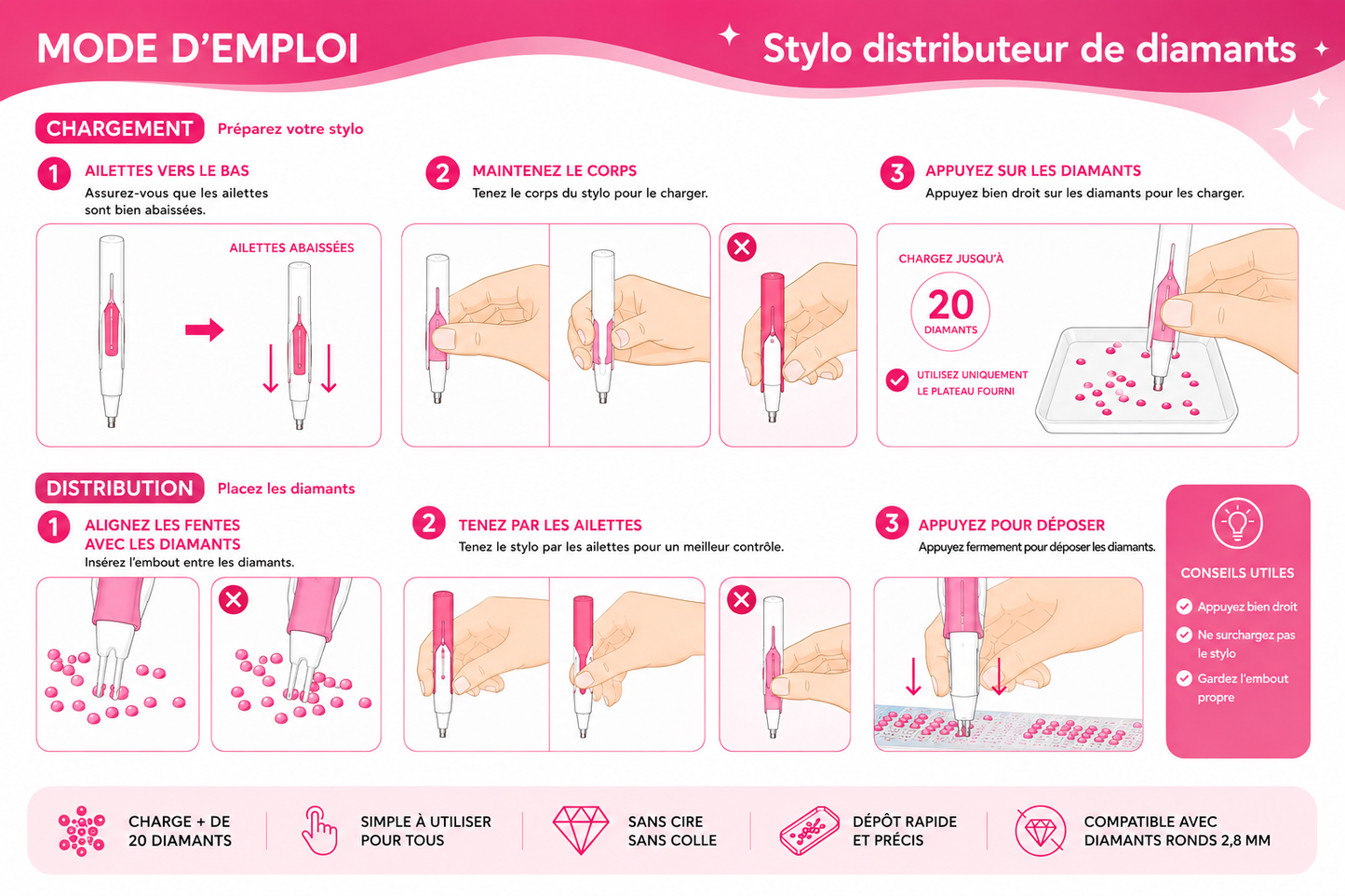 MODE D'EMPLOI

Stylo distributeur de diamants

CHARGEMENT Préparez votre stylo

1 AILETTES VERS LE BAS
Assurez-vous que les ailettes sont bien abaissées.

AILETTES ABAISSÉES

2 MAINTENEZ LE CORPS
Tenez le corps du stylo pour le charger.

3 APPUYEZ SUR LES DIAMANTS
Appuyez bien droit sur les diamants pour les charger.

CHARGEZ JUSQU'À
20
DIAMANTS

UTILISEZ UNIQUEMENT LE PLATEAU FOURNI

DISTRIBUTION Placez les diamants

1 ALIGNEZ LES FENTES AVEC LES DIAMANTS
Insérez l'embout entre les diamants.

2 TENEZ PAR LES AILETTES
Tenez le stylo par les ailettes pour un meilleur contrôle.

3 APPUYEZ POUR DÉPOSER
Appuyez fermement pour déposer les diamants.

CONSEILS UTILES
Appuyez bien droit
Ne surchargez pas le stylo
Gardez l'embout propre

CHARGE + DE 20 DIAMANTS

SIMPLE À UTILISER POUR TOUS

SANS CIRE SANS COLLE

DÉPÔT RAPIDE ET PRÉCIS

COMPATIBLE AVEC DIAMANTS RONDS 2,8 MM